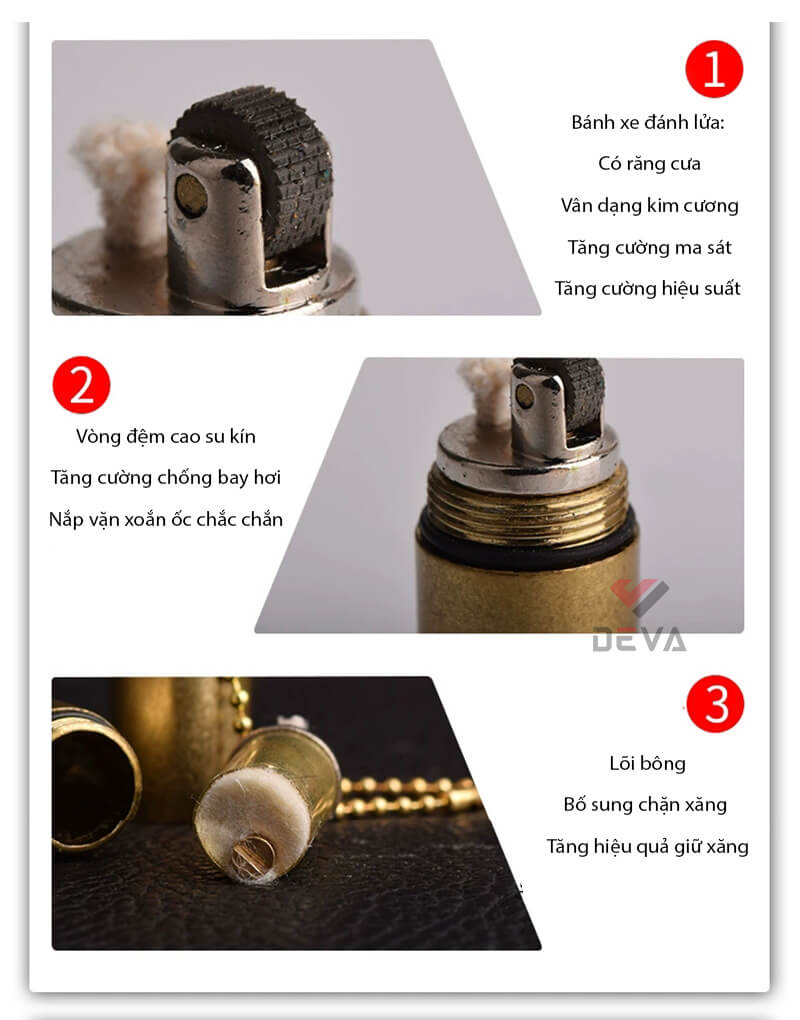 1

Bánh xe đánh lửa:

Có răng cưa

Vân dạng kim cương

Tăng cường ma sát

Tăng cường hiệu suất

2

Vòng đệm cao su kín

Tăng cường chống bay hơi

Nắp vặn xoắn ốc chắc chắn

DEVA

3

Lõi bông

Bổ sung chặn xăng

Tăng hiệu quả giữ xăng